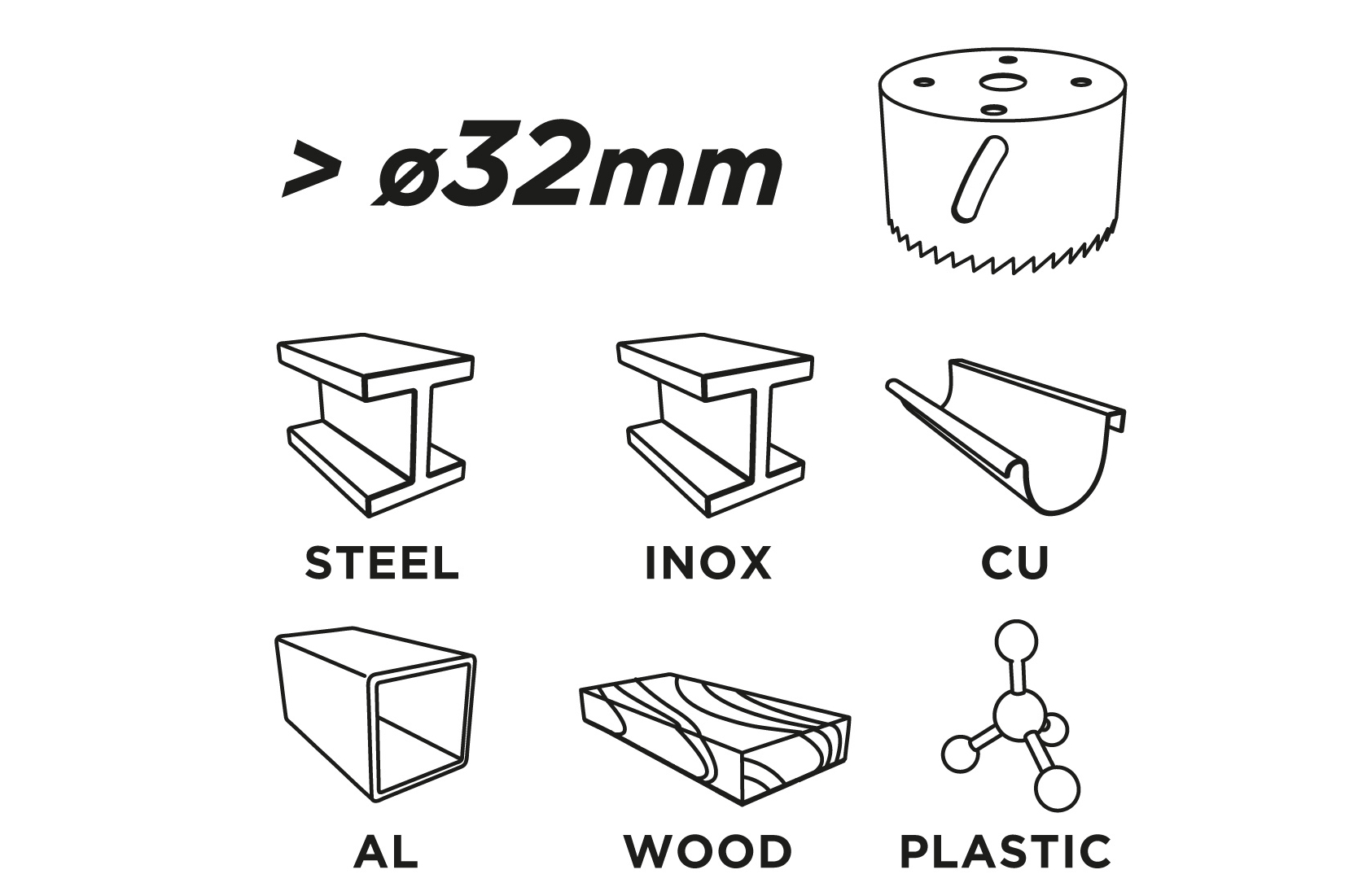 > ø32mm

STEEL

INOX

CU

AL

WOOD

PLASTIC